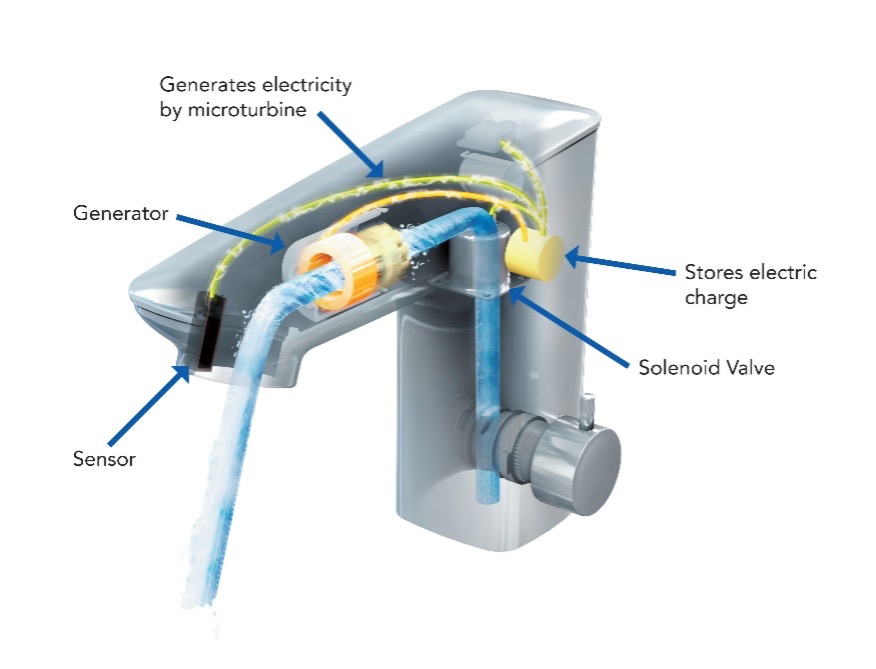 Generates electricity by microturbine

Generator

Stores electric charge

Solenoid Valve

Sensor