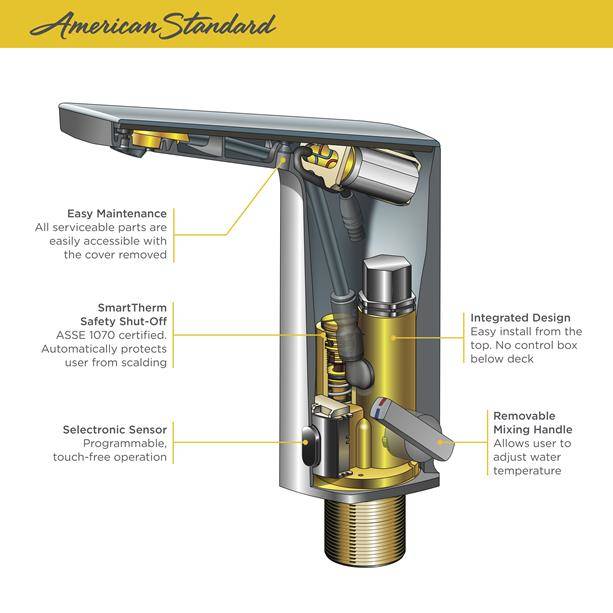 American Standard

Easy Maintenance
All serviceable parts are easily accessible with the cover removed

SmartTherm Safety Shut-Off
ASSE 1070 certified. Automatically protects user from scalding

Selectronic Sensor
Programmable, touch-free operation

Integrated Design
Easy install from the top. No control box below deck

Removable Mixing Handle
Allows user to adjust water temperature