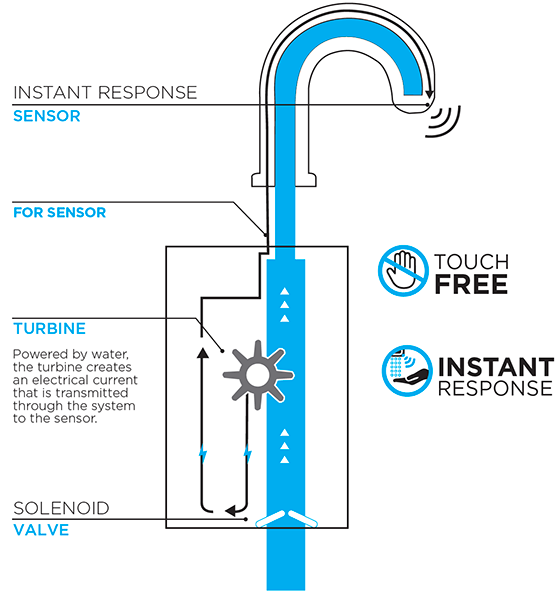 INSTANT RESPONSE
SENSOR

FOR SENSOR

TURBINE

Powered by water, the turbine creates an electrical current that is transmitted through the system to the sensor.

SOLENOID
VALVE

TOUCH
FREE

INSTANT
RESPONSE