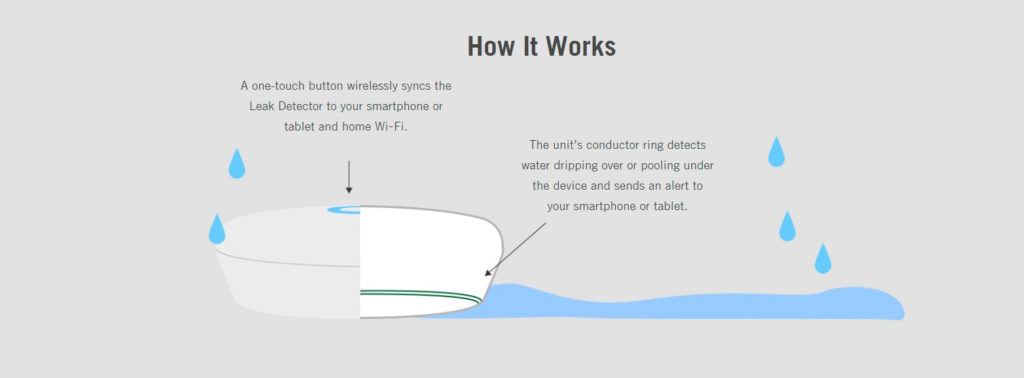 How It Works

A one-touch button wirelessly syncs the Leak Detector to your smartphone or tablet and home Wi-Fi.

The unit's conductor ring detects water dripping over or pooling under the device and sends an alert to your smartphone or tablet.